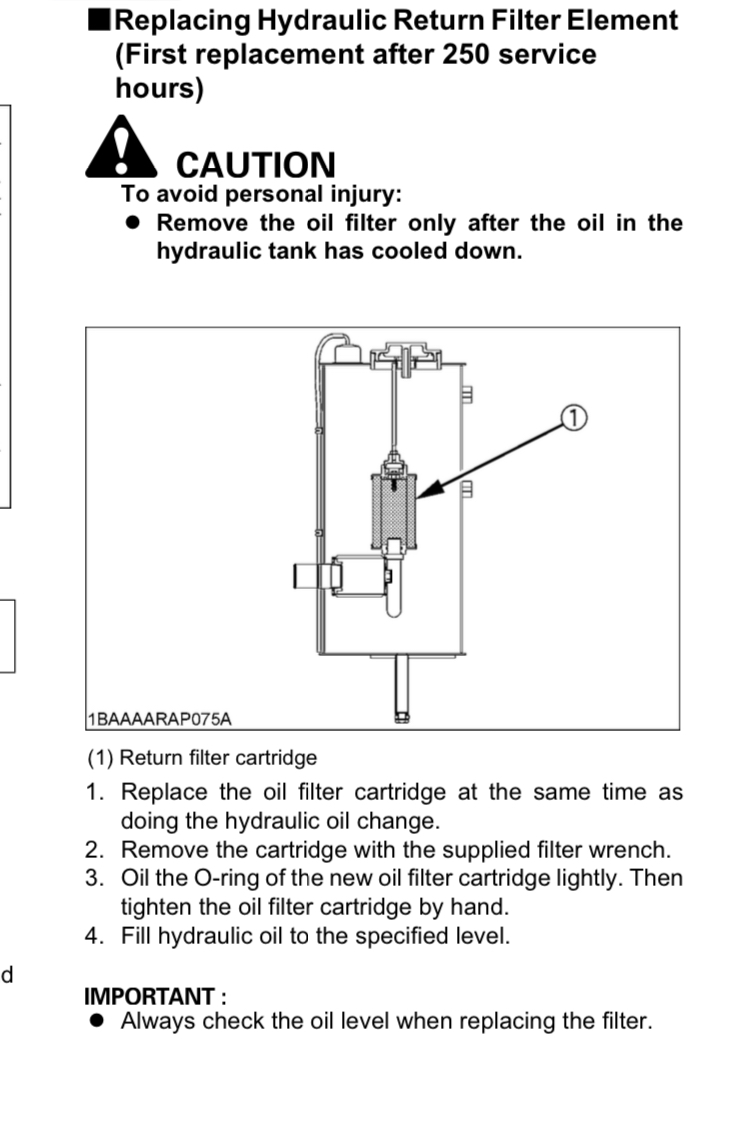 ■Replacing Hydraulic Return Filter Element (First replacement after 250 service hours)

CAUTION
To avoid personal injury:
● Remove the oil filter only after the oil in the hydraulic tank has cooled down.

①

1BAAAARAP075A

(1) Return filter cartridge
1. Replace the oil filter cartridge at the same time as doing the hydraulic oil change.
2. Remove the cartridge with the supplied filter wrench.
3. Oil the O-ring of the new oil filter cartridge lightly. Then tighten the oil filter cartridge by hand.
4. Fill hydraulic oil to the specified level.

d

IMPORTANT :
● Always check the oil level when replacing the filter.